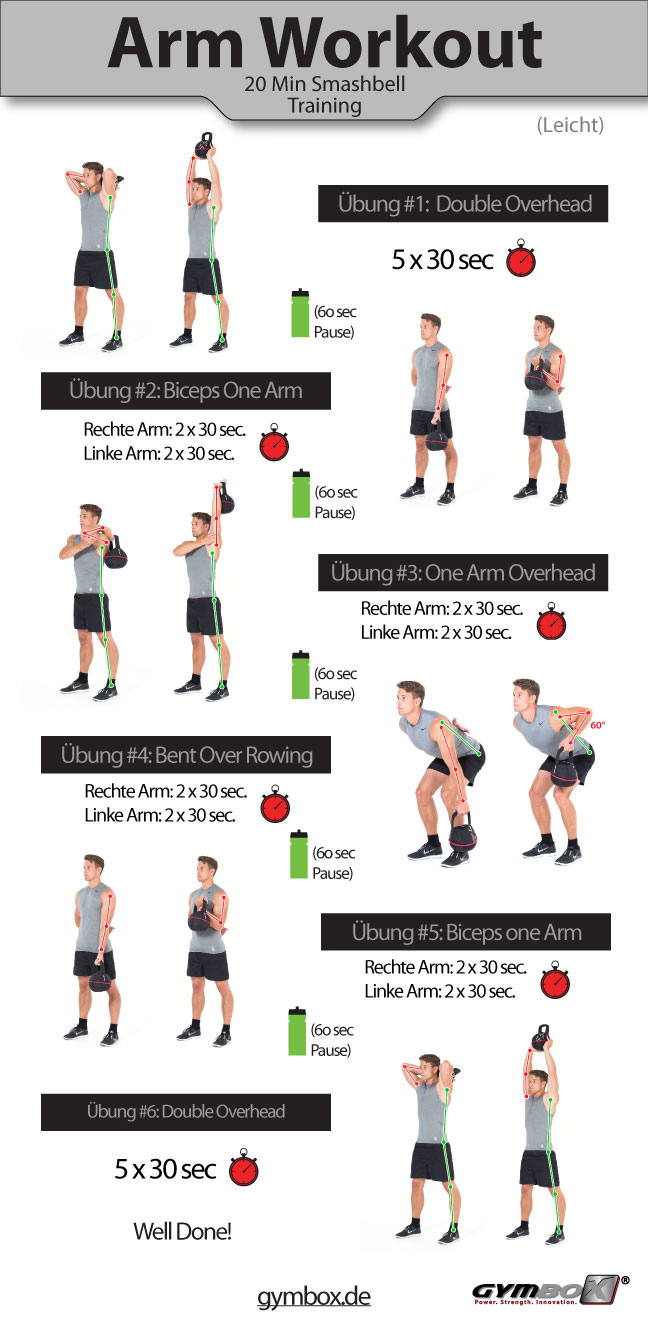 Arm Workout

20 Min Smashbell Training

(Leicht)

Übung #1: Double Overhead

5 x 30 sec

(60 sec Pause)

Übung #2: Biceps One Arm

Rechte Arm: 2 x 30 sec.
Linke Arm: 2 x 30 sec.

(60 sec Pause)

Übung #3: One Arm Overhead

Rechte Arm: 2 x 30 sec.
Linke Arm: 2 x 30 sec.

(60 sec Pause)

60°

Übung #4: Bent Over Rowing

Rechte Arm: 2 x 30 sec.
Linke Arm: 2 x 30 sec.

(60 sec Pause)

Übung #5: Biceps one Arm

Rechte Arm: 2 x 30 sec.
Linke Arm: 2 x 30 sec.

(60 sec Pause)

Übung #6: Double Overhead

5 x 30 sec

Well Done!

gymbox.de

GYMBOX®
Power. Strength. Innovation.