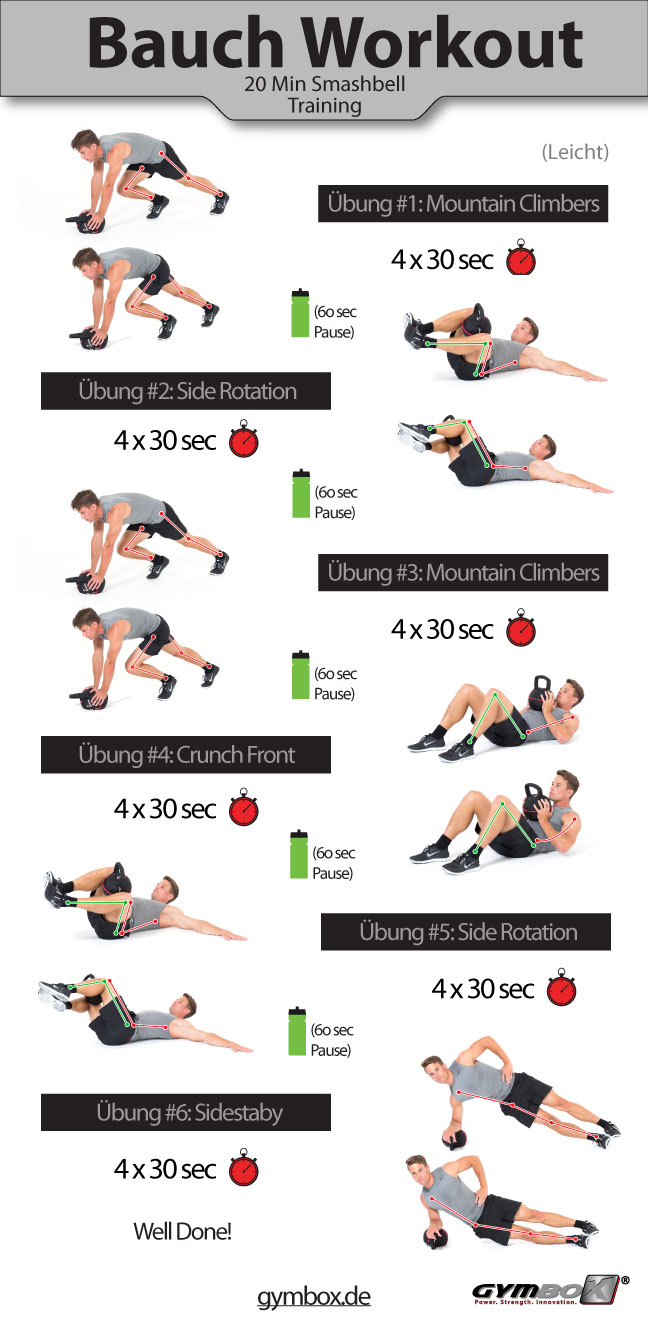 Bauch Workout

20 Min Smashbell Training

(Leicht)

Übung #1: Mountain Climbers

4 x 30 sec

(60 sec Pause)

Übung #2: Side Rotation

4 x 30 sec

(60 sec Pause)

Übung #3: Mountain Climbers

4 x 30 sec

(60 sec Pause)

Übung #4: Crunch Front

4 x 30 sec

(60 sec Pause)

Übung #5: Side Rotation

4 x 30 sec

(60 sec Pause)

Übung #6: Sidestaby

4 x 30 sec

Well Done!

gymbox.de

GYMBOX®
Power. Strength. Innovation.